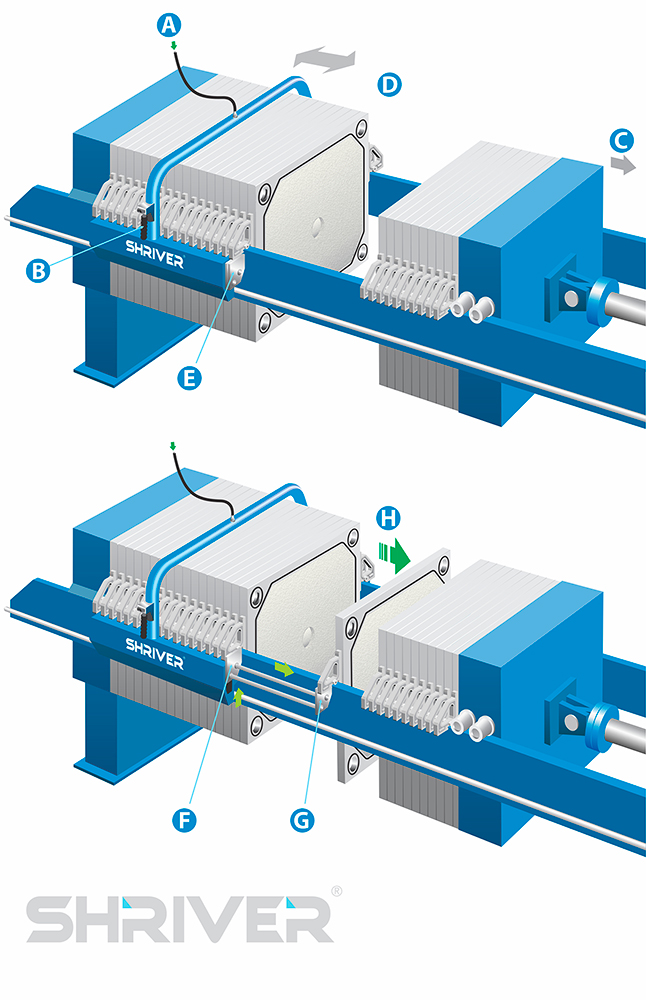 A
D
C
B
SHRIVER
E
H
SHRIVER
F
G
SHRIVER®