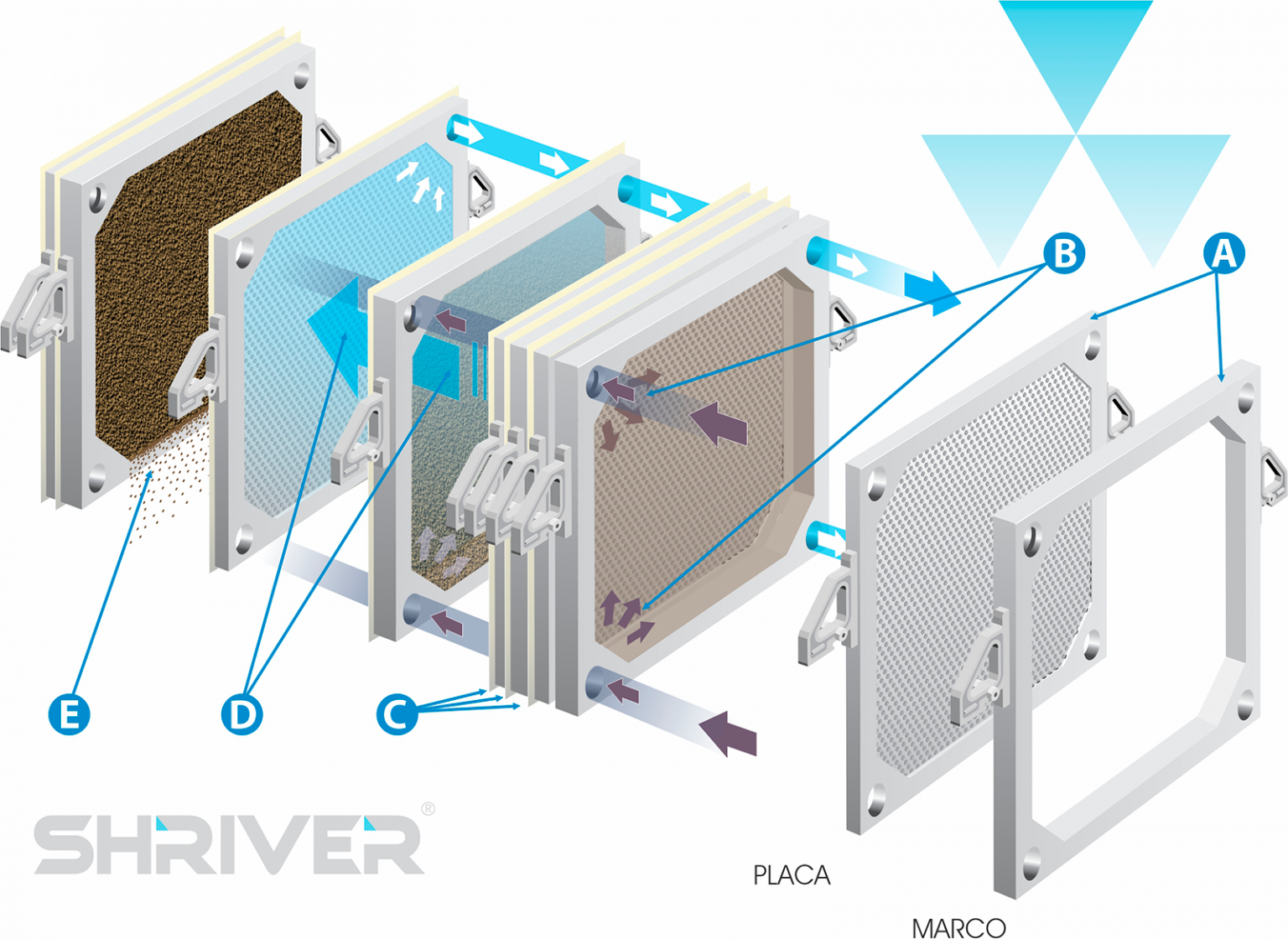 B

A

E

D

C

SHRIVER®

PLACA

MARCO